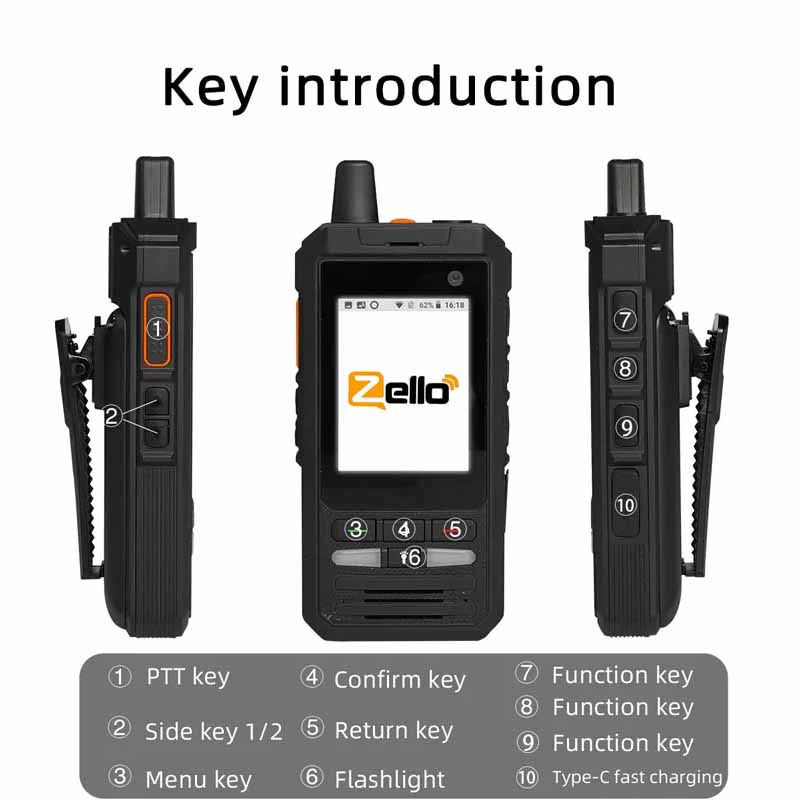 Key introduction

①

②

62% 16:18

Zello

③ ④ ⑤

⑥

⑦

⑧

⑨

⑩

① PTT key

② Side key 1/2

③ Menu key

④ Confirm key

⑤ Return key

⑥ Flashlight

⑦ Function key

⑧ Function key

⑨ Function key

⑩ Type-C fast charging